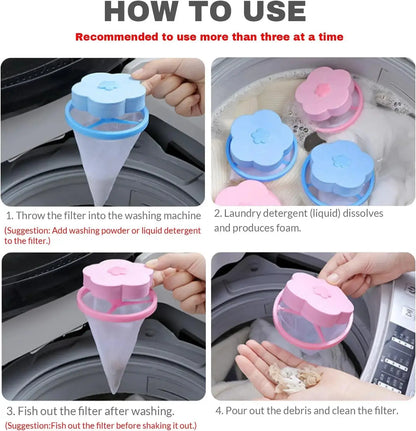 HOW TO USE

Recommended to use more than three at a time

1. Throw the filter into the washing machine
(Suggestion: Add washing powder or liquid detergent to the filter.)

2. Laundry detergent (liquid) dissolves and produces foam.

3. Fish out the filter after washing.
(Suggestion:Fish out the filter before shaking it out.)

4. Pour out the debris and clean the filter.